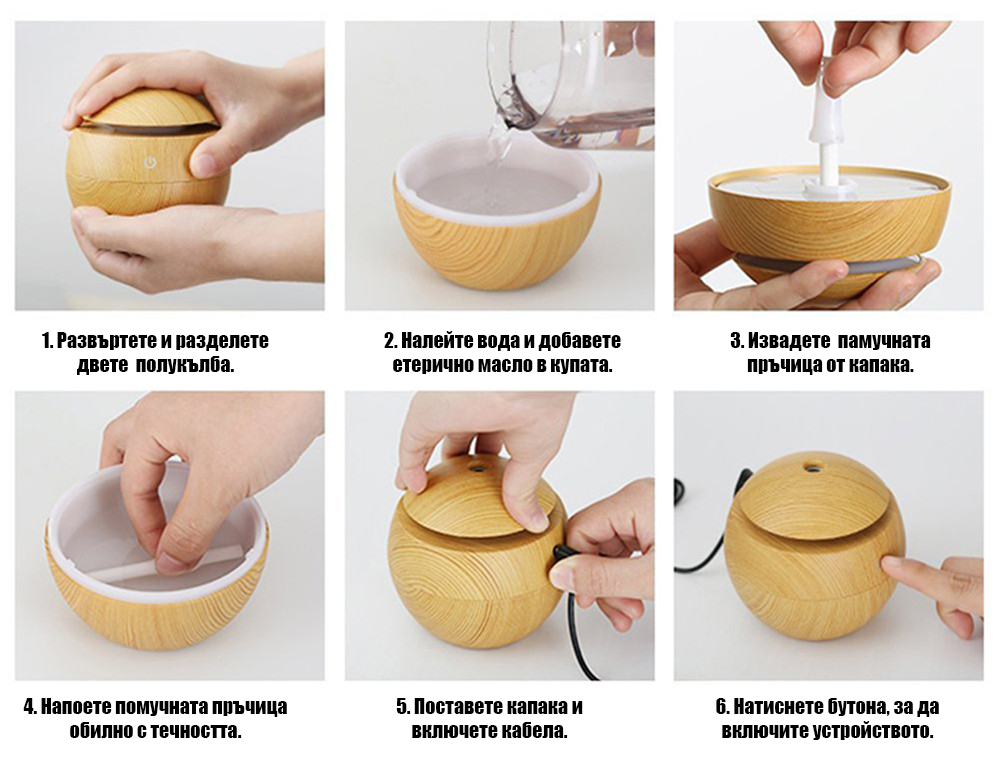 1. Развъртете и разделете двете  полукълба.

2. Налейте вода и добавете етерично масло в купата.

3. Извадете  памучната пръчица от капака.

4. Напоете помучната пръчица обилно с течността.

5. Поставете капака и включете кабела.

6. Натиснете бутона, за да включите устройството.